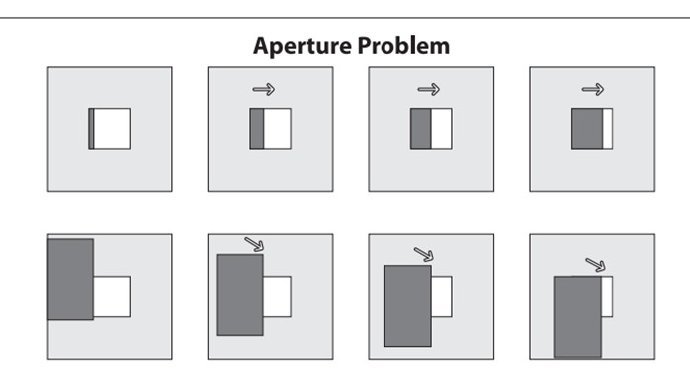 Aperture Problem