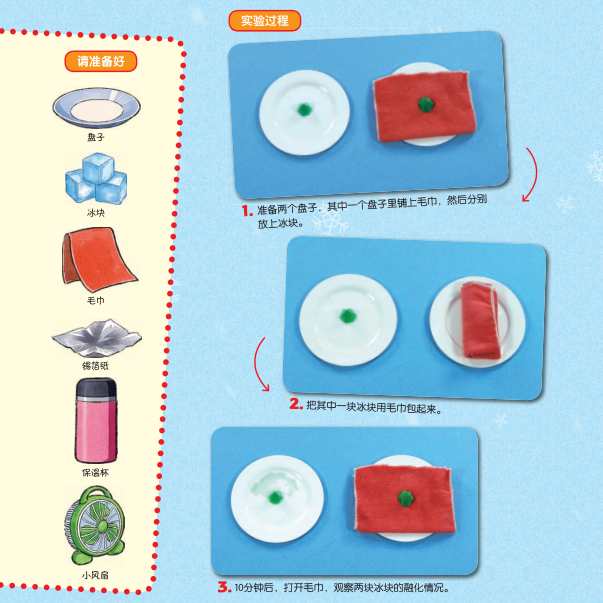 请准备好

盘子

冰块

毛巾

锡箔纸

保温杯

小风扇

实验过程

1. 准备两个盘子，其中一个盘子里铺上毛巾，然后分别放上冰块。

2. 把其中一块冰块用毛巾包起来。

3. 10分钟后，打开毛巾，观察两块冰块的融化情况。