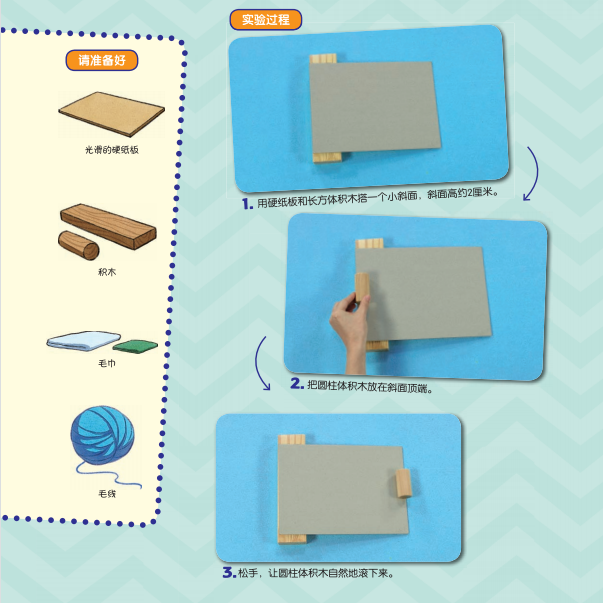 请准备好

光滑的硬纸板

积木

毛巾

毛线

实验过程

1. 用硬纸板和长方体积木搭一个小斜面，斜面高约2厘米。

2. 把圆柱体积木放在斜面顶端。

3. 松手，让圆柱体积木自然地滚下来。